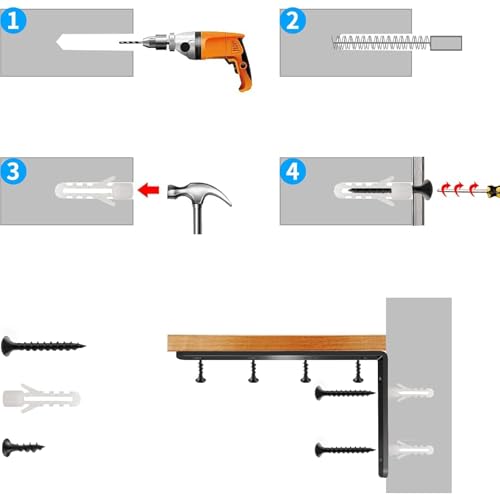 1

2

3

4