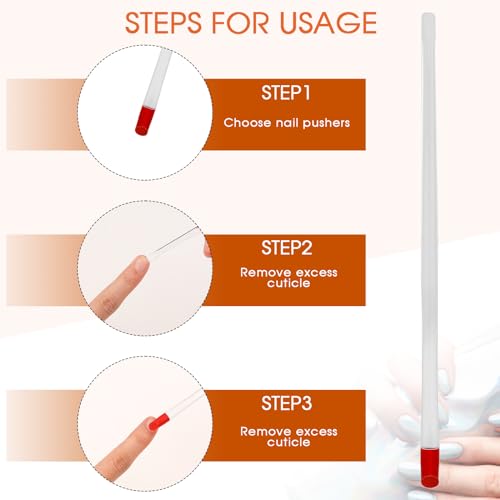 STEPS FOR USAGE

STEP1
Choose nail pushers

STEP2
Remove excess cuticle

STEP3
Remove excess cuticle