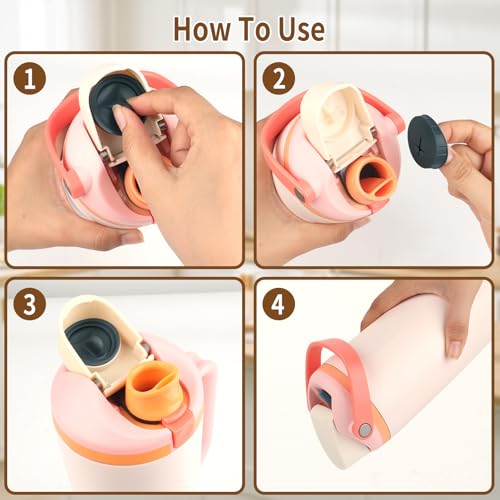 How To Use

1

2

3

4