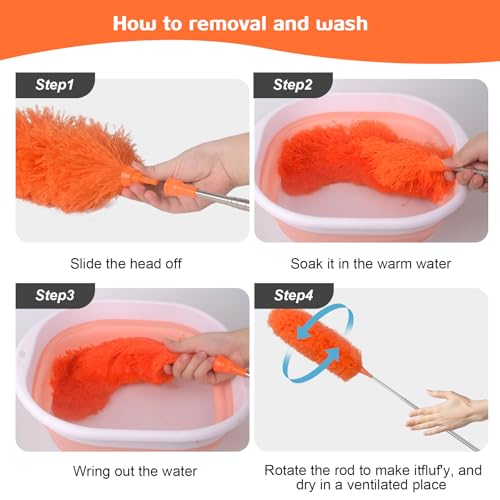 How to removal and wash

Step1

Slide the head off

Step2

Soak it in the warm water

Step3

Wring out the water

Step4

Rotate the rod to make itfluf'y, and dry in a ventilated place