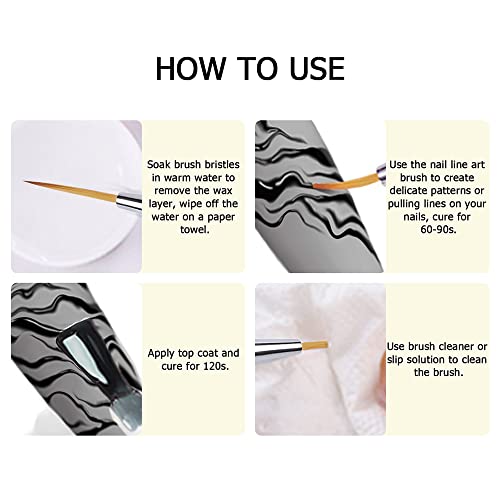 HOW TO USE

Soak brush bristles in warm water to remove the wax layer, wipe off the water on a paper towel.

Use the nail line art brush to create delicate patterns or pulling lines on your nails, cure for 60-90s.

Apply top coat and cure for 120s.

Use brush cleaner or slip solution to clean the brush.