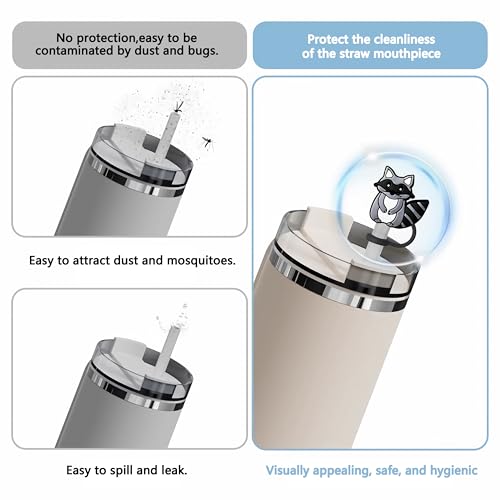 No protection,easy to be contaminated by dust and bugs.

Easy to attract dust and mosquitoes.

Easy to spill and leak.

Protect the cleanliness of the straw mouthpiece

Visually appealing, safe, and hygienic