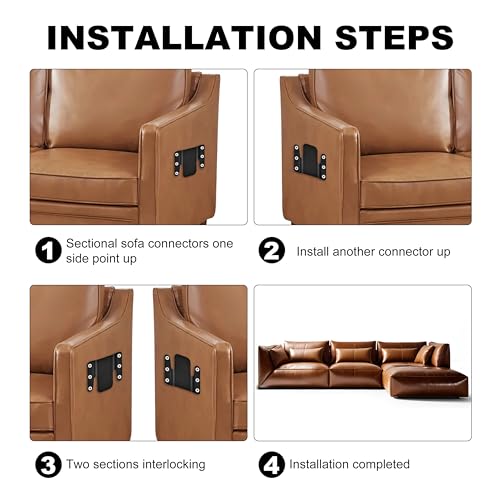 INSTALLATION STEPS

1 Sectional sofa connectors one side point up

2 Install another connector up

3 Two sections interlocking

4 Installation completed