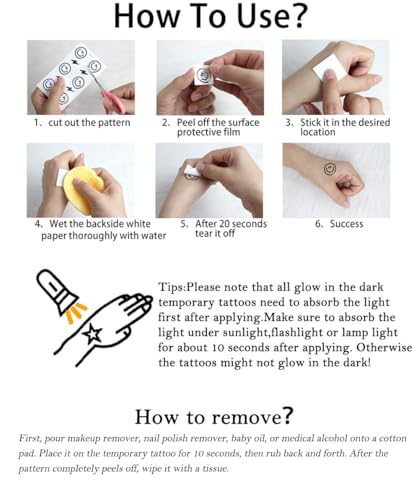 How To Use?

1、cut out the pattern

2、Peel off the surface protective film

3、Stick it in the desired location

4、Wet the backside white paper thoroughly with water

5、After 20 seconds tear it off

6、Success

Tips:Please note that all glow in the dark temporary tattoos need to absorb the light first after applying.Make sure to absorb the light under sunlight,flashlight or lamp light for about 10 seconds after applying. Otherwise the tattoos might not glow in the dark!

How to remove?

First, pour makeup remover, nail polish remover, baby oil, or medical alcohol onto a cotton pad. Place it on the temporary tattoo for 10 seconds, then rub back and forth. After the pattern completely peels off, wipe it with a tissue.