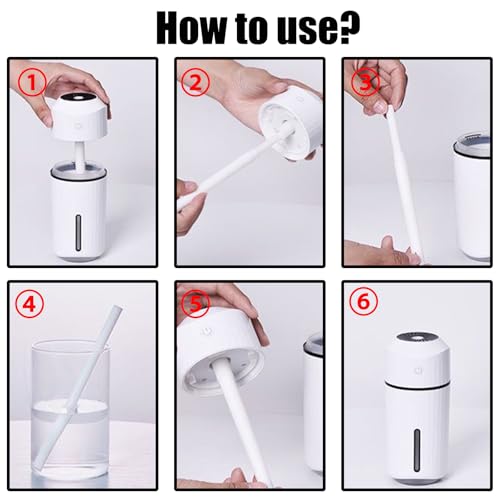 How to use?

1

2

3

4

5

6