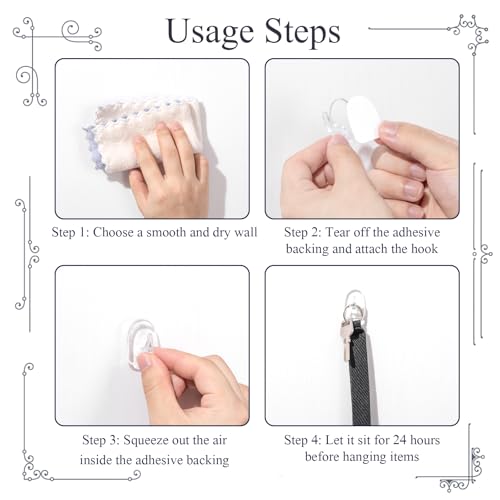 Usage Steps

Step 1: Choose a smooth and dry wall

Step 2: Tear off the adhesive backing and attach the hook

Step 3: Squeeze out the air inside the adhesive backing

Step 4: Let it sit for 24 hours before hanging items