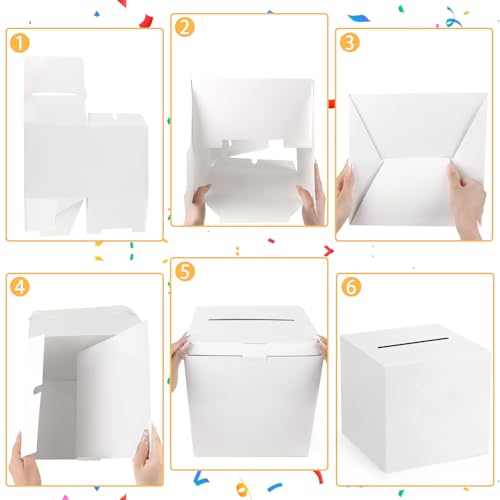 1
2
3
4
5
6