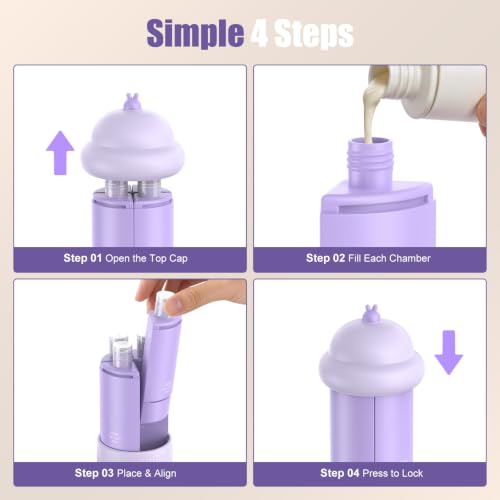 Simple 4 Steps

Step 01 Open the Top Cap

Step 02 Fill Each Chamber

Step 03 Place & Align

Step 04 Press to Lock