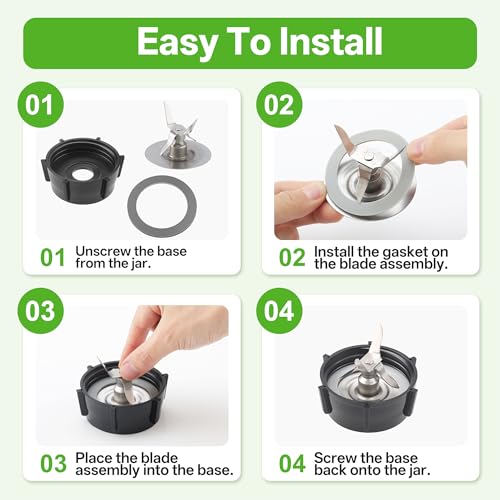 Easy To Install

01

01 Unscrew the base from the jar.

02

02 Install the gasket on the blade assembly.

03

03 Place the blade assembly into the base.

04

04 Screw the base back onto the jar.