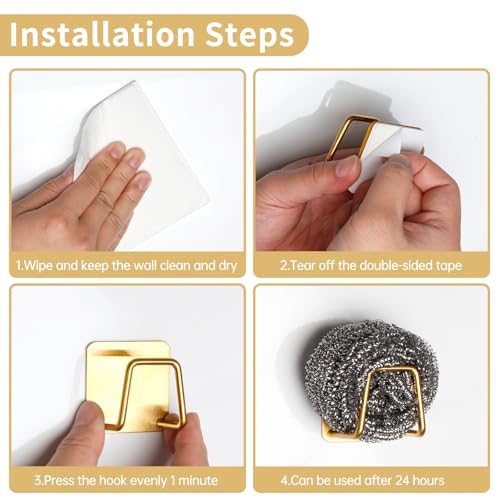 Installation Steps

1.Wipe and keep the wall clean and dry

2.Tear off the double-sided tape

3.Press the hook evenly 1 minute

4.Can be used after 24 hours