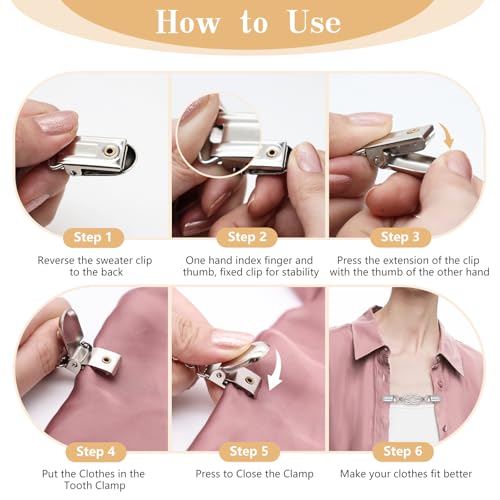 How to Use

Step 1

Reverse the sweater clip to the back

Step 2

One hand index finger and thumb, fixed clip for stability

Step 3

Press the extension of the clip with the thumb of the other hand

Step 4

Put the Clothes in the Tooth Clamp

Step 5

Press to Close the Clamp

Step 6

Make your clothes fit better