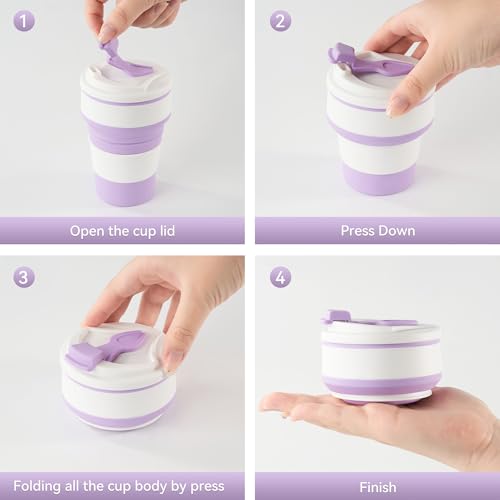 1

Open the cup lid

2

Press Down

3

Folding all the cup body by press

4

Finish