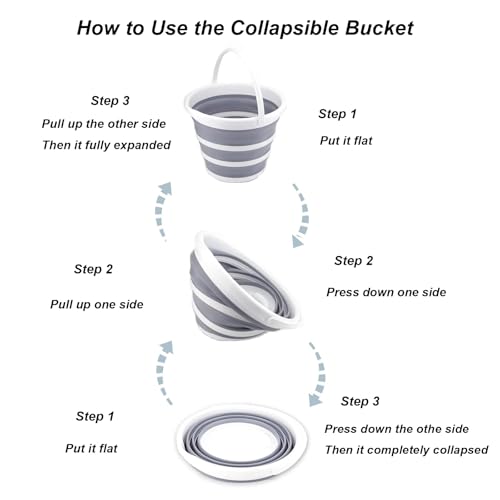 How to Use the Collapsible Bucket

Step 3
Pull up the other side
Then it fully expanded

Step 1
Put it flat

Step 2
Pull up one side

Step 2
Press down one side

Step 1
Put it flat

Step 3
Press down the othe side
Then it completely collapsed