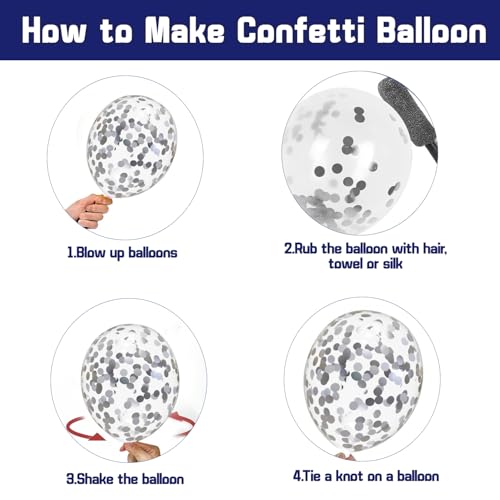 How to Make Confetti Balloon

1.Blow up balloons

2.Rub the balloon with hair, towel or silk

3.Shake the balloon

4.Tie a knot on a balloon