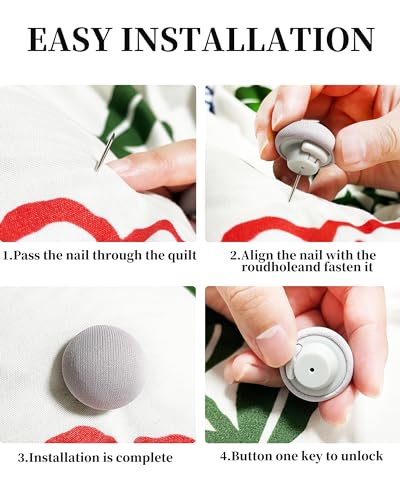 EASY INSTALLATION

1.Pass the nail through the quilt

2.Align the nail with the roudholeand fasten it

3.Installation is complete

4.Button one key to unlock