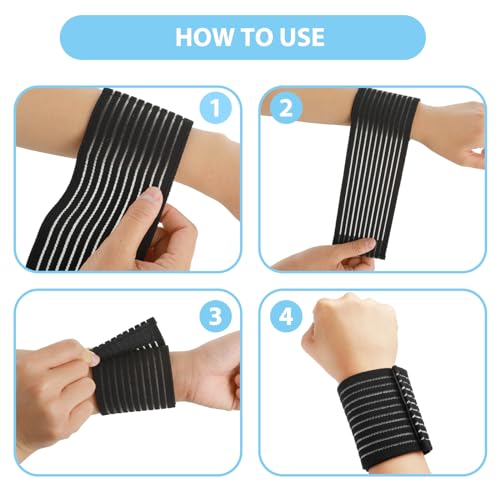 HOW TO USE

1

2

3

4