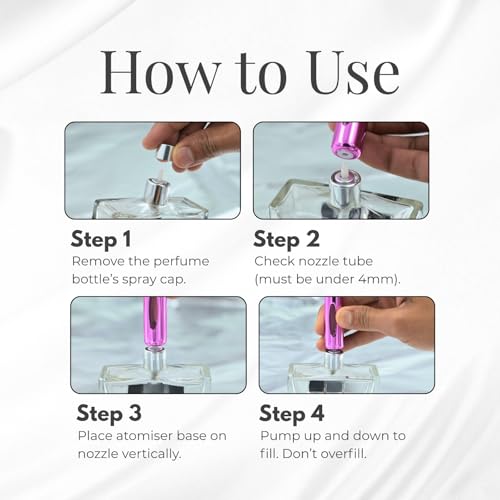 How to Use

Step 1
Remove the perfume bottle's spray cap.

Step 2
Check nozzle tube (must be under 4mm).

Step 3
Place atomiser base on nozzle vertically.

Step 4
Pump up and down to fill. Don't overfill.