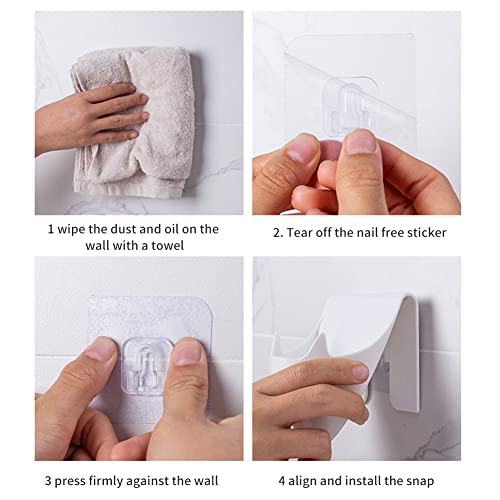 1 wipe the dust and oil on the wall with a towel

2. Tear off the nail free sticker

3 press firmly against the wall

4 align and install the snap