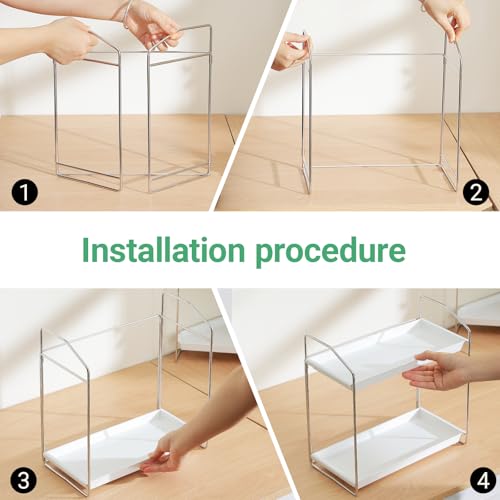 1

2

Installation procedure

3

4