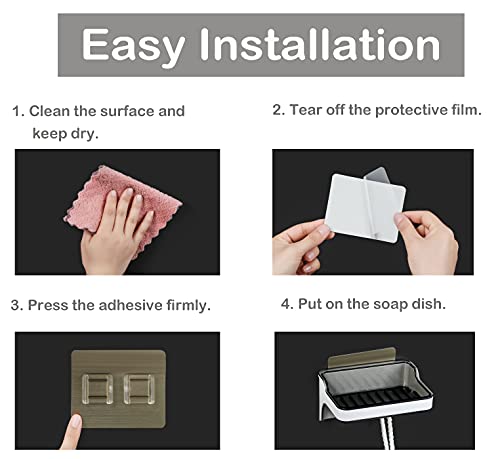 Easy Installation

1. Clean the surface and keep dry.

2. Tear off the protective film.

3. Press the adhesive firmly.

4. Put on the soap dish.