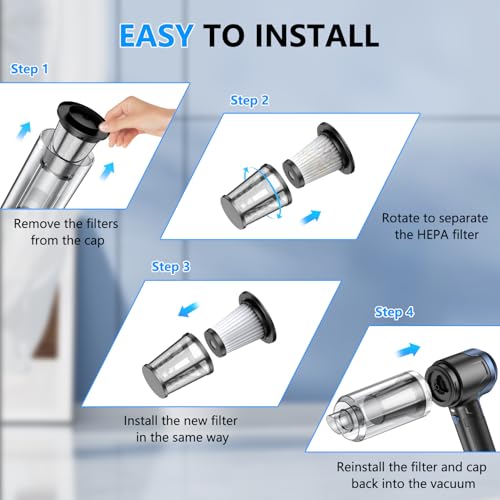 EASY TO INSTALL

Step 1

Remove the filters from the cap

Step 2

Rotate to separate the HEPA filter

Step 3

Install the new filter in the same way

Step 4

Reinstall the filter and cap back into the vacuum