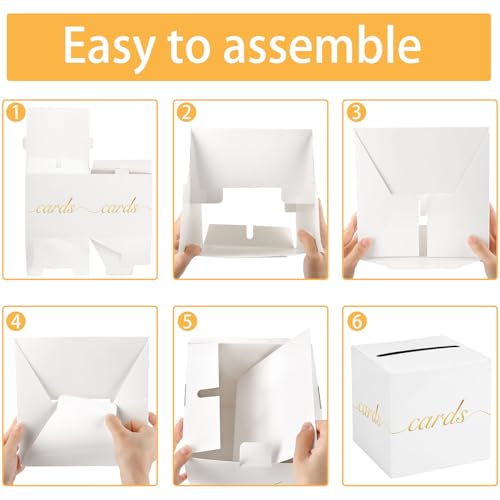 Easy to assemble

1
cards cards

2

3

4

5

6
cards cards