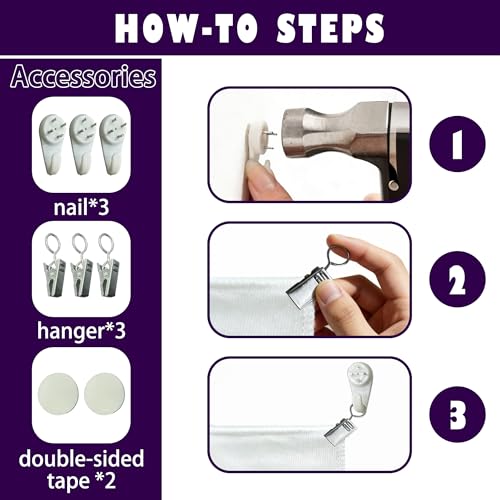 HOW-TO STEPS

Accessories

nail*3

hanger*3

double-sided tape *2

1

2

3