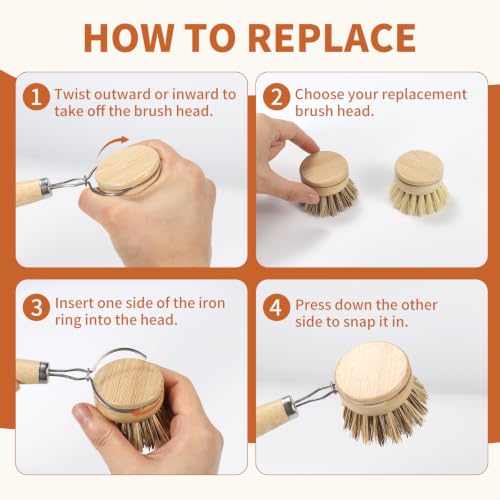 HOW TO REPLACE

1 Twist outward or inward to take off the brush head.

2 Choose your replacement brush head.

3 Insert one side of the iron ring into the head.

4 Press down the other side to snap it in.