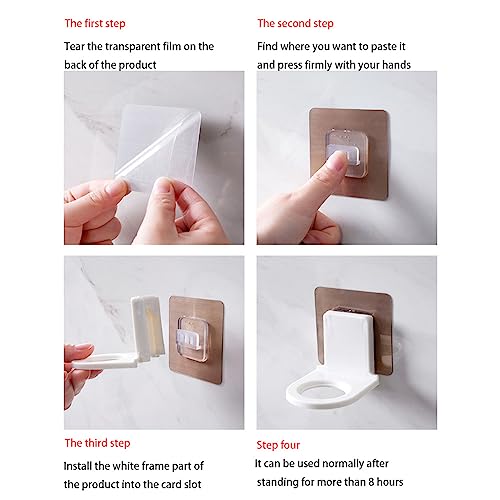 The first step

Tear the transparent film on the back of the product

The second step

Find where you want to paste it and press firmly with your hands

The third step

Install the white frame part of the product into the card slot

Step four

It can be used normally after standing for more than 8 hours