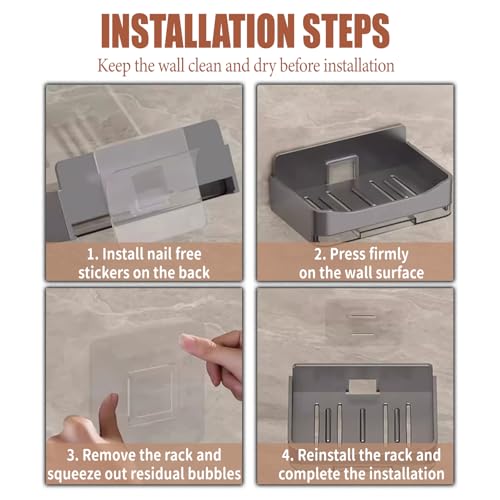 INSTALLATION STEPS

Keep the wall clean and dry before installation

1. Install nail free stickers on the back

2. Press firmly on the wall surface

3. Remove the rack and squeeze out residual bubbles

4. Reinstall the rack and complete the installation