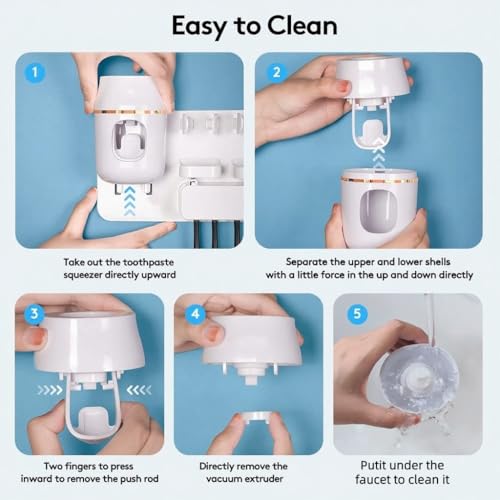 Easy to Clean

1

Take out the toothpaste squeezer directly upward

2

Separate the upper and lower shells with a little force in the up and down directly

3

Two fingers to press inward to remove the push rod

4

Directly remove the vacuum extruder

5

Putit under the faucet to clean it