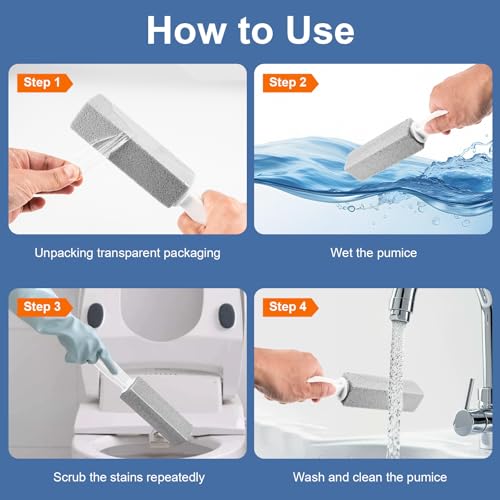 How to Use

Step 1

Unpacking transparent packaging

Step 2

Wet the pumice

Step 3

Scrub the stains repeatedly

Step 4

Wash and clean the pumice