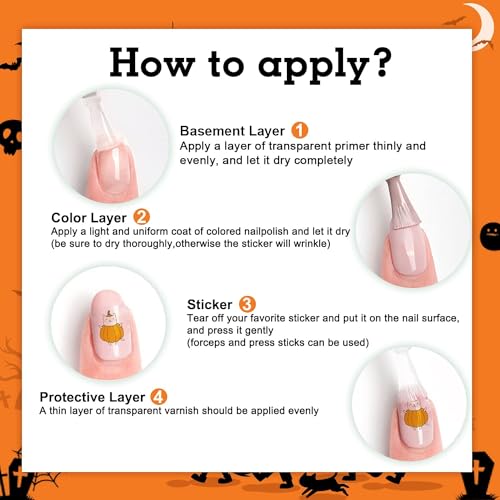 How to apply?

Basement Layer 1
Apply a layer of transparent primer thinly and evenly, and let it dry completely

Color Layer 2
Apply a light and uniform coat of colored nailpolish and let it dry (be sure to dry thoroughly,otherwise the sticker will wrinkle)

Sticker 3
Tear off your favorite sticker and put it on the nail surface, and press it gently
(forceps and press sticks can be used)

Protective Layer 4
A thin layer of transparent varnish should be applied evenly