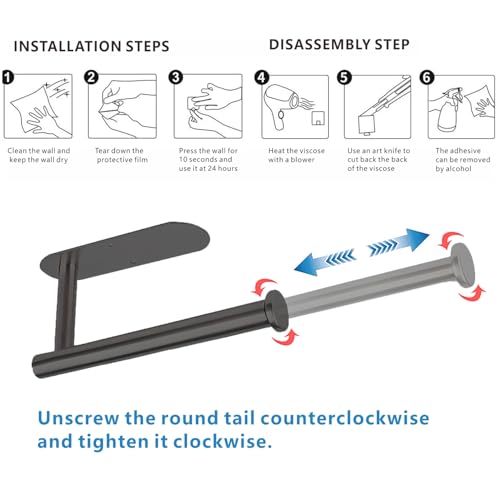 INSTALLATION STEPS

DISASSEMBLY STEP

1
Clean the wall and keep the wall dry

2
Tear down the protective film

3
Press the wall for 10 seconds and use it at 24 hours

4
Heat the viscose with a blower

5
Use an art knife to cut back the back of the viscose

6
The adhesive can be removed by alcohol

Unscrew the round tail counterclockwise and tighten it clockwise.