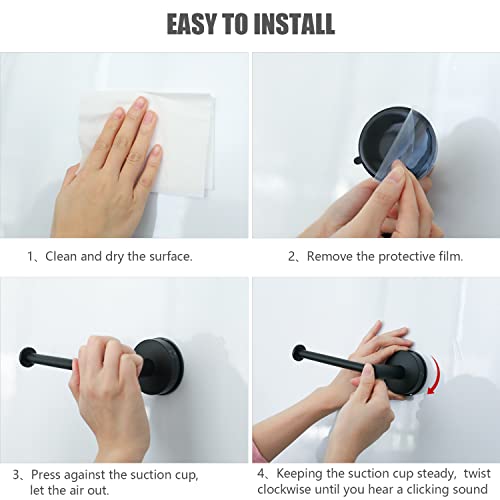 EASY TO INSTALL

1、Clean and dry the surface.

2、Remove the protective film.

3、Press against the suction cup, let the air out.

4、Keeping the suction cup steady, twist clockwise until you hear a clicking sound