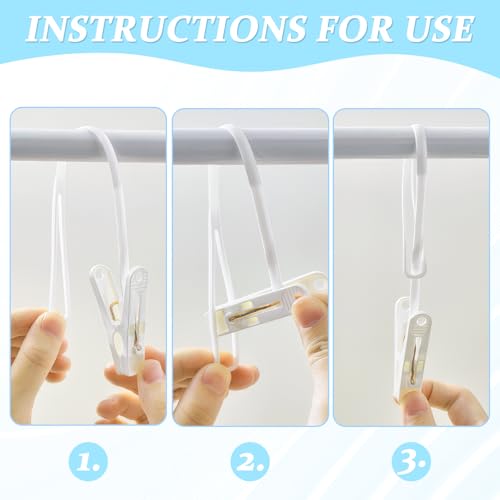 INSTRUCTIONS FOR USE

1.

2.

3.