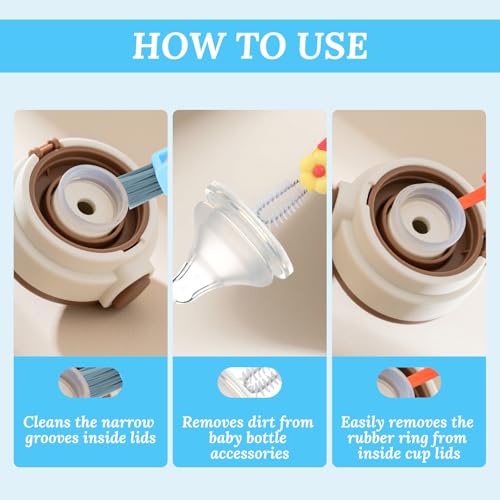 HOW TO USE

Cleans the narrow grooves inside lids

Removes dirt from baby bottle accessories

Easily removes the rubber ring from inside cup lids