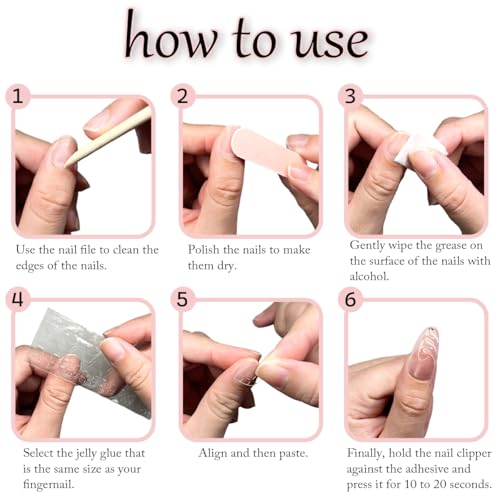 how to use

1

Use the nail file to clean the edges of the nails.

2

Polish the nails to make them dry.

3

Gently wipe the grease on the surface of the nails with alcohol.

4

Select the jelly glue that is the same size as your fingernail.

5

Align and then paste.

6

Finally, hold the nail clipper against the adhesive and press it for 10 to 20 seconds.