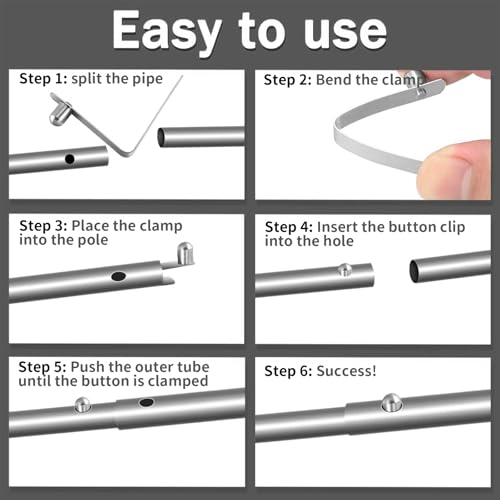 Easy to use

Step 1: split the pipe

Step 2: Bend the clamp

Step 3: Place the clamp into the pole

Step 4: Insert the button clip into the hole

Step 5: Push the outer tube until the button is clamped

Step 6: Success!