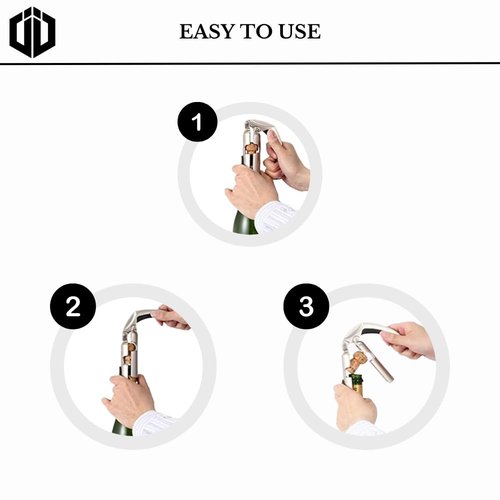 EASY TO USE

1

2

3