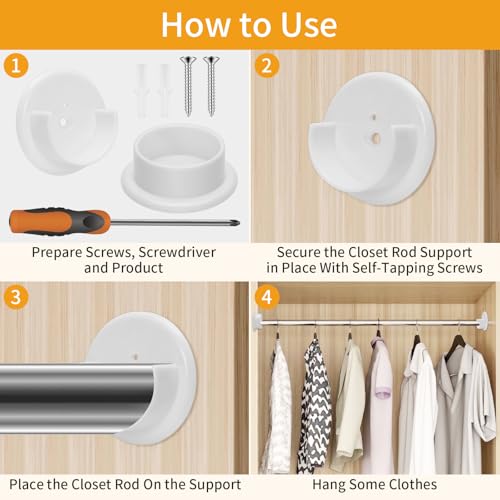 How to Use

1

Prepare Screws, Screwdriver and Product

2

Secure the Closet Rod Support in Place With Self-Tapping Screws

3

Place the Closet Rod On the Support

4

Hang Some Clothes