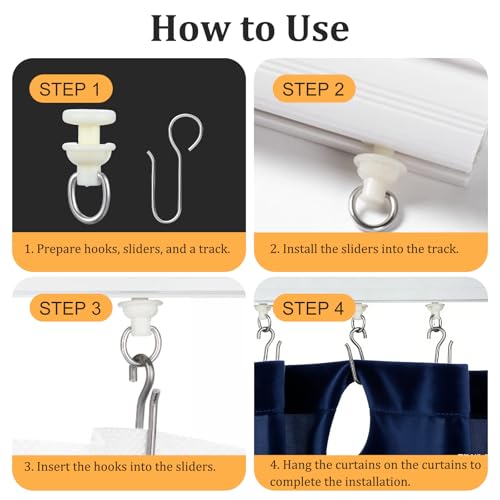 How to Use

STEP 1

1. Prepare hooks, sliders, and a track.

STEP 2

2. Install the sliders into the track.

STEP 3

3. Insert the hooks into the sliders.

STEP 4

4. Hang the curtains on the curtains to complete the installation.