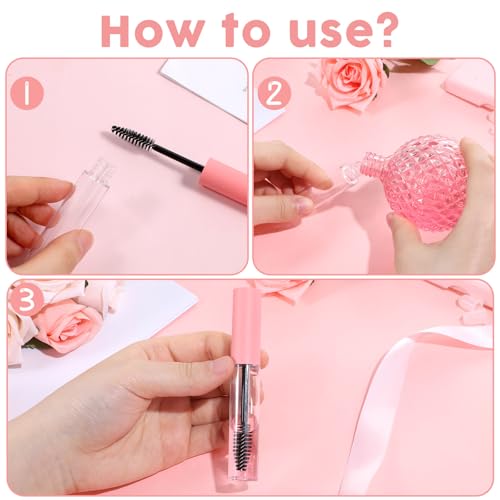 How to use?

1

2

3