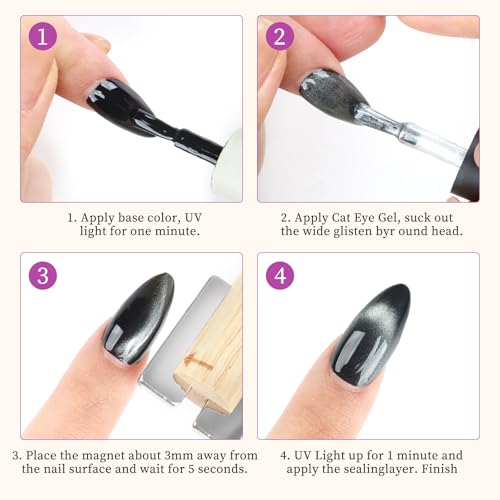 1

1. Apply base color, UV light for one minute.

2

2. Apply Cat Eye Gel, suck out the wide glisten byr ound head.

3

3. Place the magnet about 3mm away from the nail surface and wait for 5 seconds.

4

4. UV Light up for 1 minute and apply the sealinglayer. Finish