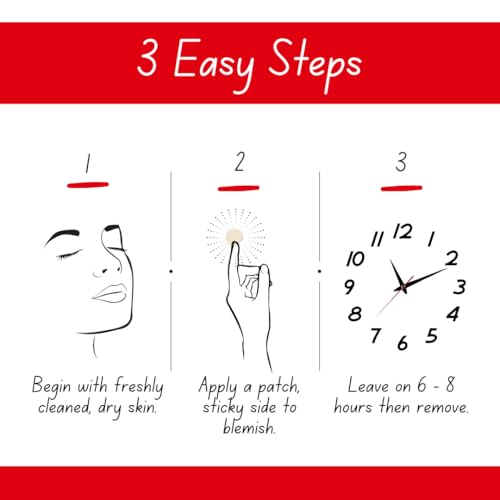 3 Easy Steps

1

Begin with freshly cleaned, dry skin.

2

Apply a patch, sticky side to blemish.

3

12 1 2 3 4 5 6 7 8 9 10 11

Leave on 6 - 8 hours then remove.