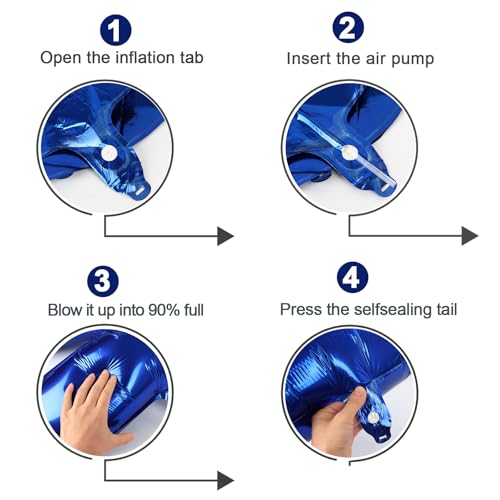 1
Open the inflation tab

2
Insert the air pump

3
Blow it up into 90% full

4
Press the selfsealing tail