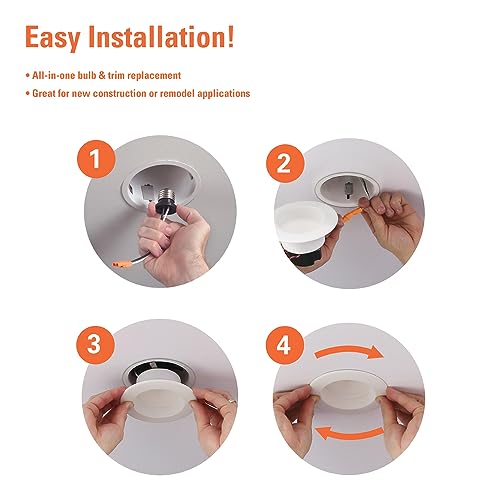 Easy Installation!

• All-in-one bulb & trim replacement
• Great for new construction or remodel applications

1

2

3

4