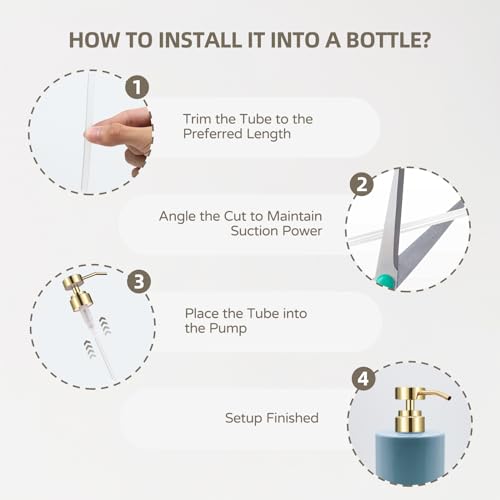 HOW TO INSTALL IT INTO A BOTTLE?

1

Trim the Tube to the Preferred Length

2

Angle the Cut to Maintain Suction Power

3

Place the Tube into the Pump

4

Setup Finished