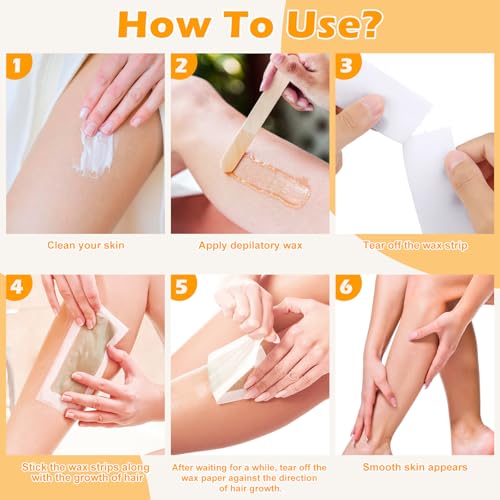 How To Use?

1

Clean your skin

2

Apply depilatory wax

3

Tear off the wax strip

4

Stick the wax strips along with the growth of hair

5

After waiting for a while, tear off the wax paper against the direction of hair growth.

6

Smooth skin appears