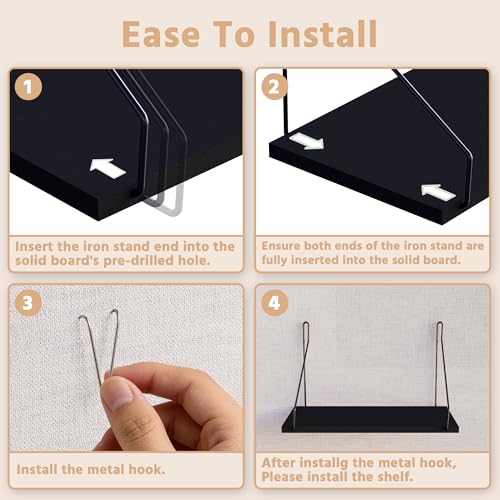 Ease To Install

1

Insert the iron stand end into the solid board's pre-drilled hole.

2

Ensure both ends of the iron stand are fully inserted into the solid board.

3

Install the metal hook.

4

After installg the metal hook, Please install the shelf.